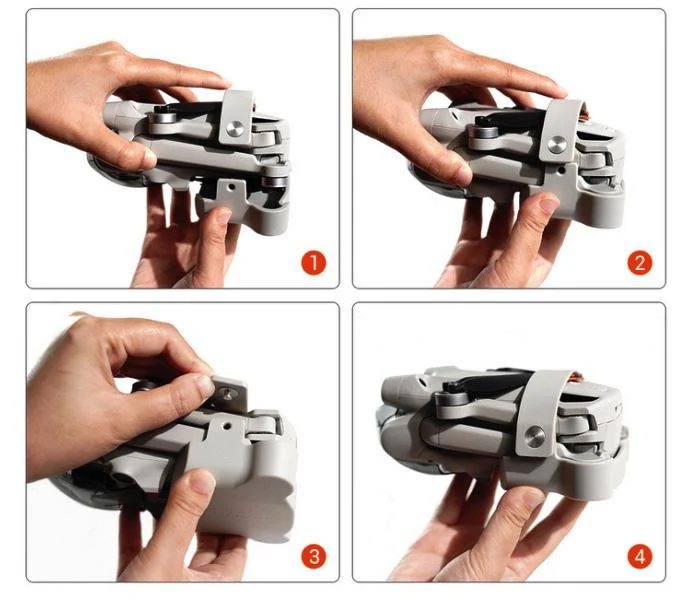 1

2

3

4