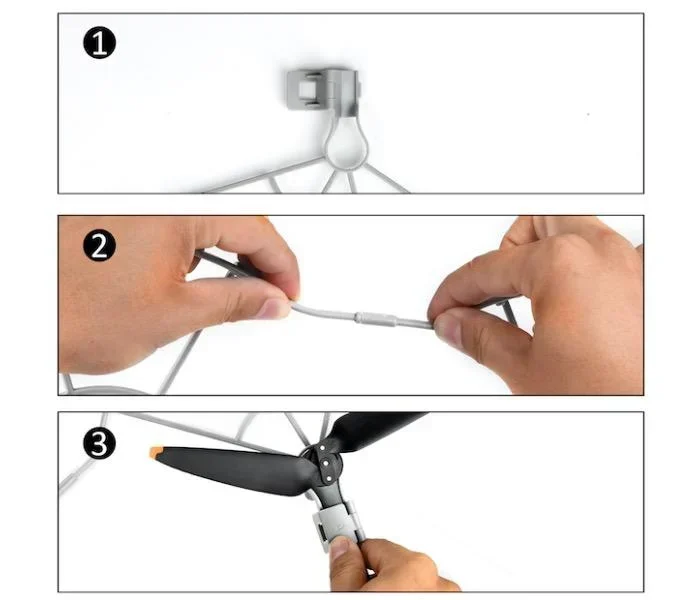 1

2

3